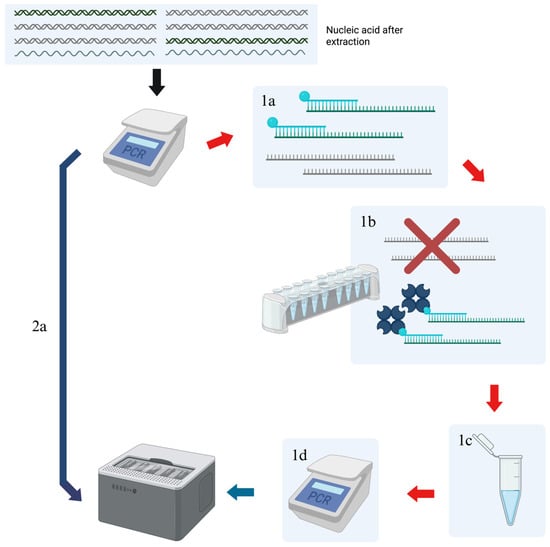 Nucleic acid after extraction

PCR

1a

1b

2a

1c

1d

PCR