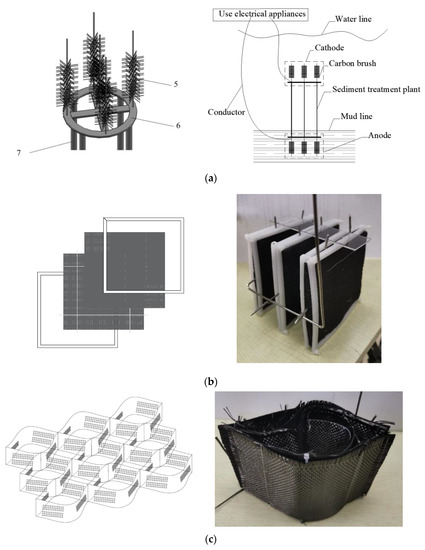 5
6
7

Use electrical appliances
Water line
Cathode
Carbon brush
Sediment treatment plant
Conductor
Mud line
Anode

(a)

(b)

(c)