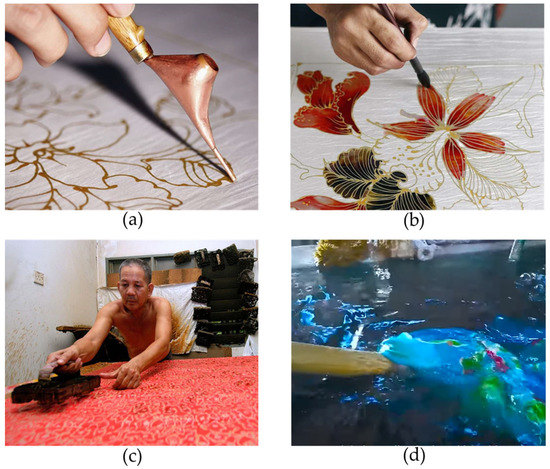 (a)

(b)

(c)

(d)