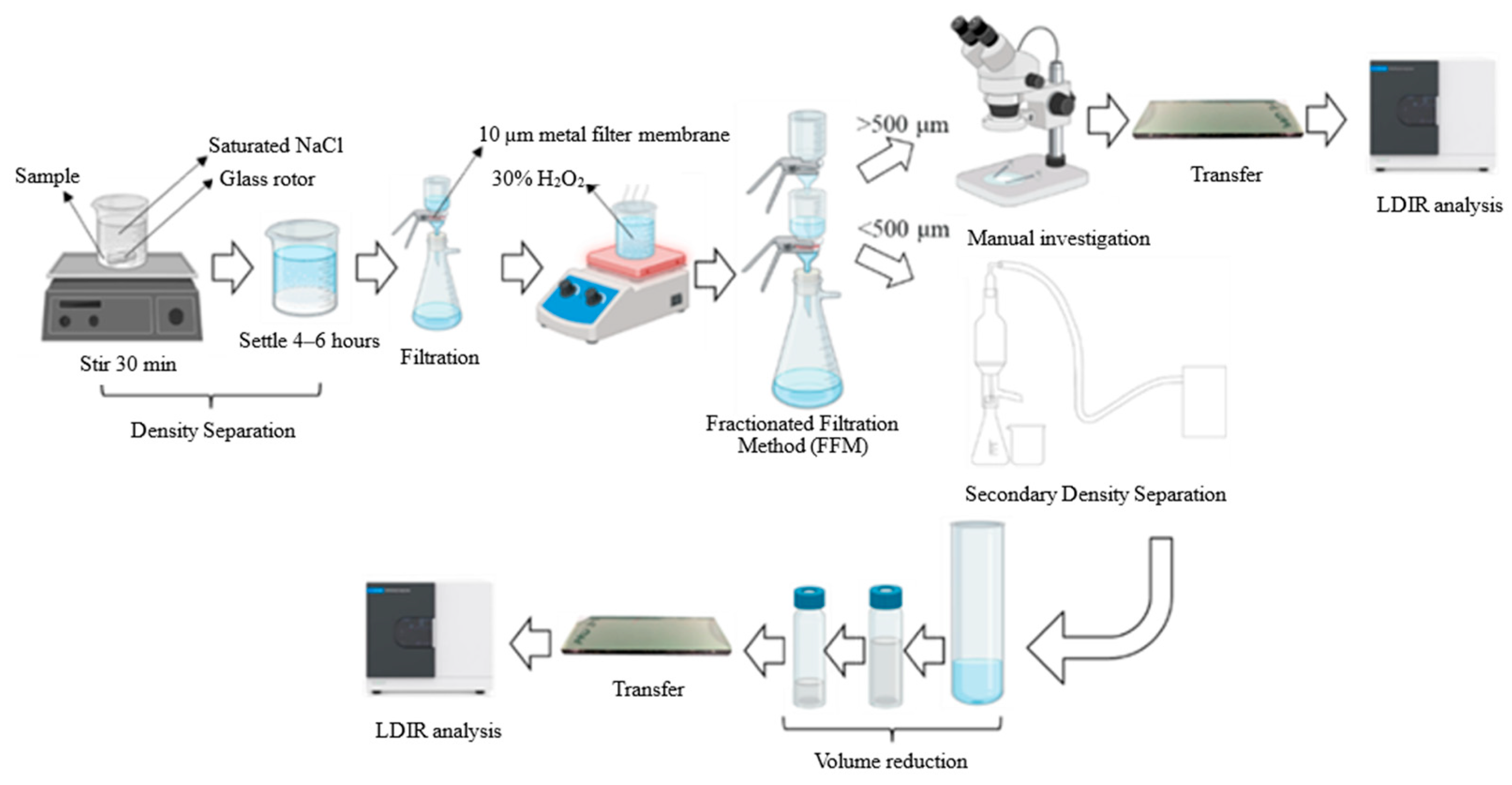 Sample
Saturated NaCl
Glass rotor
Stir 30 min
Settle 4–6 hours
Density Separation
Filtration
10 μm metal filter membrane
30% $H_2O_2$
Fractionated Filtration Method (FFM)
>500 μm
<500 μm
Manual investigation
Transfer
LDIR analysis
Secondary Density Separation
Volume reduction
Transfer
LDIR analysis