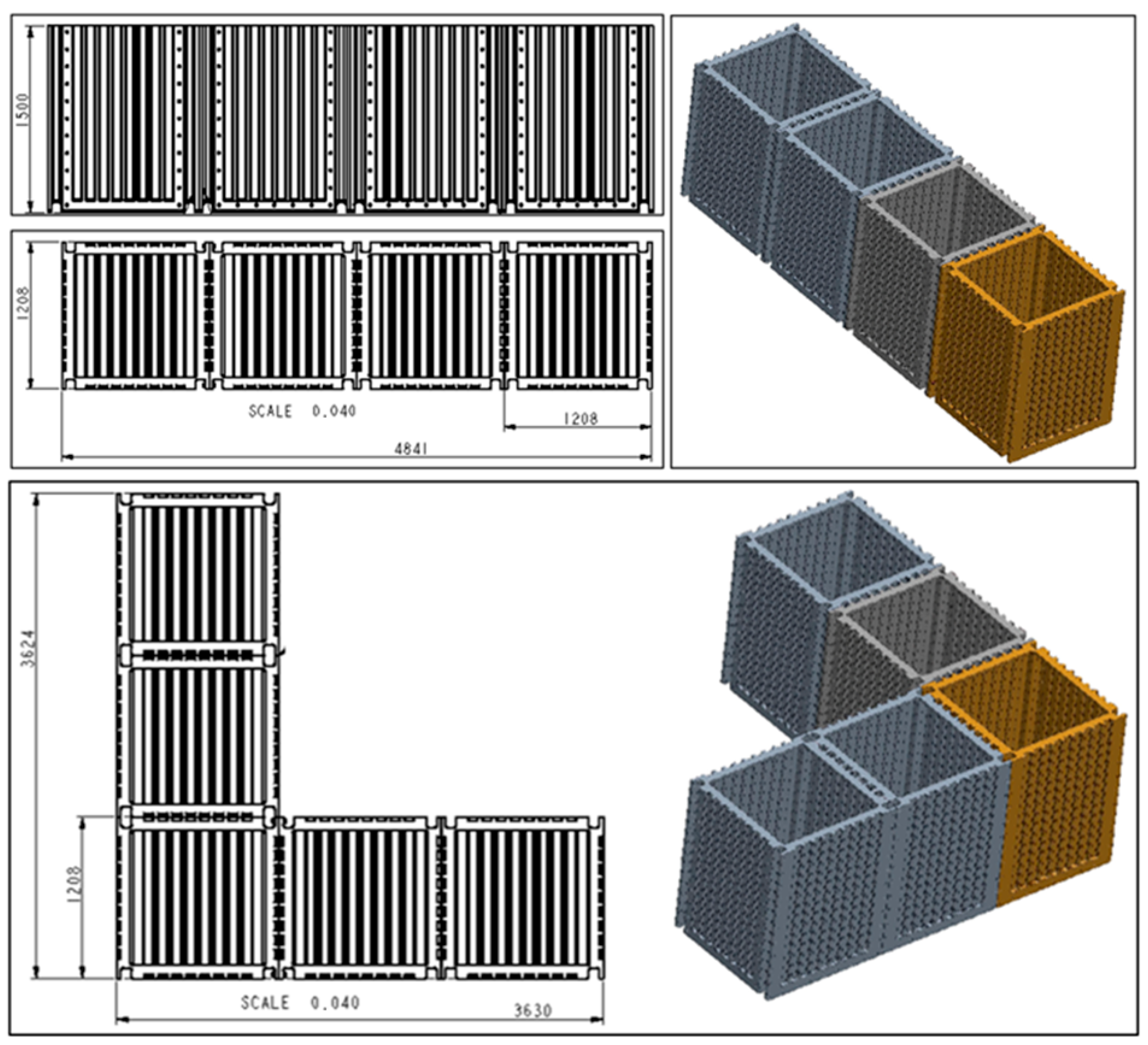 1500

1208

SCALE 0.040

1208

4841

3624

1208

SCALE 0.040

3630