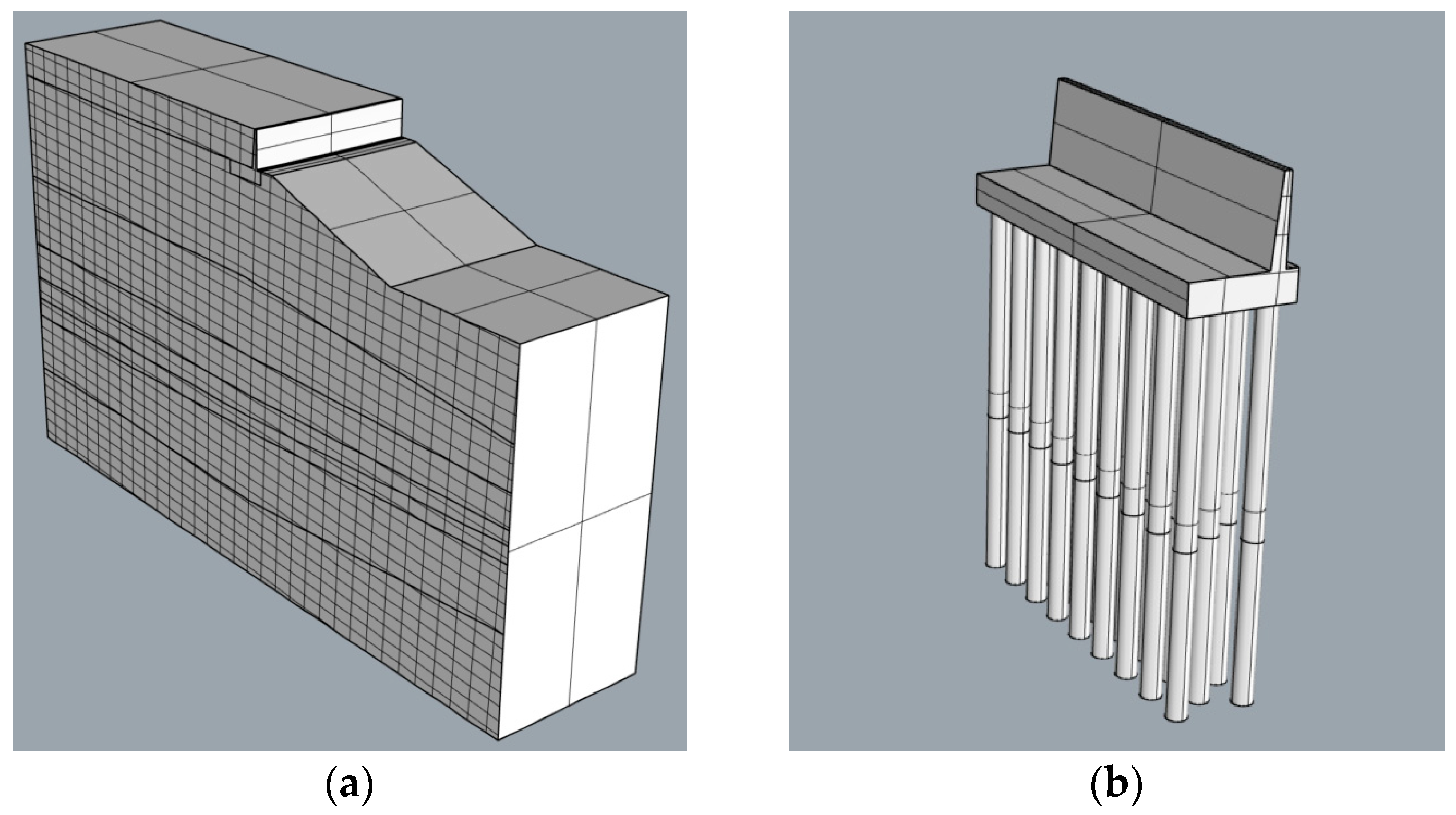 (a)

(b)