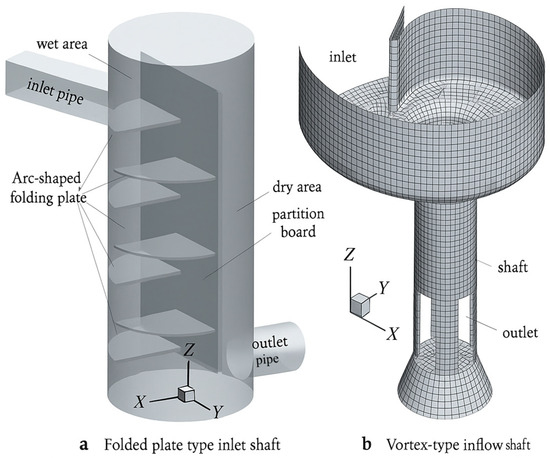 wet area

inlet pipe

Arc-shaped folding plate

dry area

partition board

outlet pipe

Z

X

Y

a Folded plate type inlet shaft

inlet

Z

Y

X

shaft

outlet

b Vortex-type inflow shaft