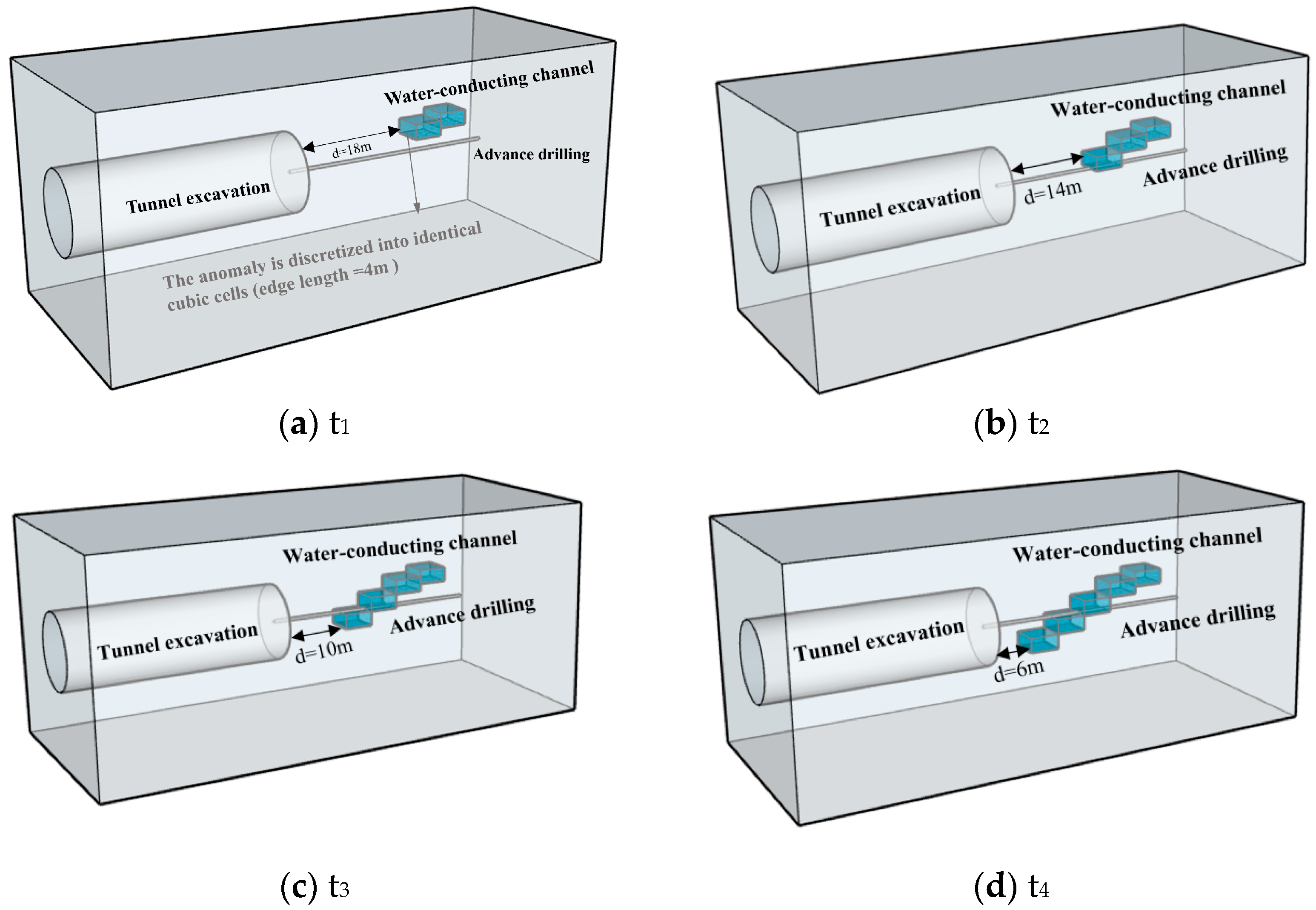 Water-conducting channel
d=18m
Advance drilling
Tunnel excavation
The anomaly is discretized into identical cubic cells (edge length =4m )

(a) $t_1$

Water-conducting channel
Advance drilling
Tunnel excavation
d=14m

(b) $t_2$

Water-conducting channel
Advance drilling
Tunnel excavation
d=10m

(c) $t_3$

Water-conducting channel
Advance drilling
Tunnel excavation
d=6m

(d) $t_4$