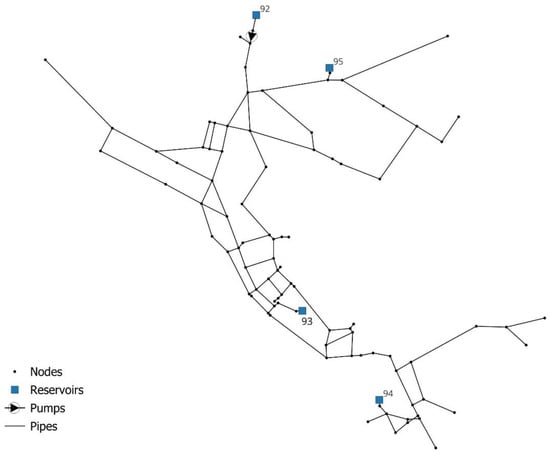 92
95
93
94
Nodes
Reservoirs
Pumps
Pipes