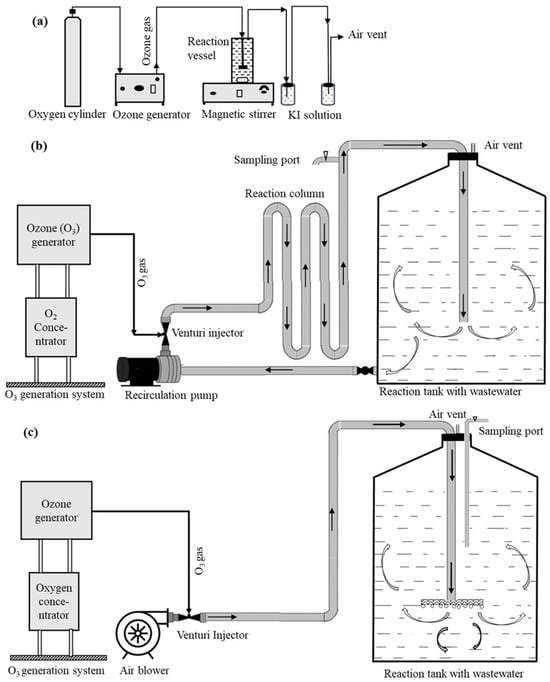 (a)

Ozone gas

Reaction vessel

Air vent

Oxygen cylinder

Ozone generator

Magnetic stirrer

KI solution

(b)

Sampling port

Air vent

Reaction column

Ozone ($O_3$) generator

$O_3$ gas

$O_2$ Concentrator

Venturi injector

$O_3$ generation system

Recirculation pump

Reaction tank with wastewater

(c)

Air vent

Sampling port

Ozone generator

$O_3$ gas

Oxygen concentrator

Venturi Injector

$O_3$ generation system

Air blower

Reaction tank with wastewater