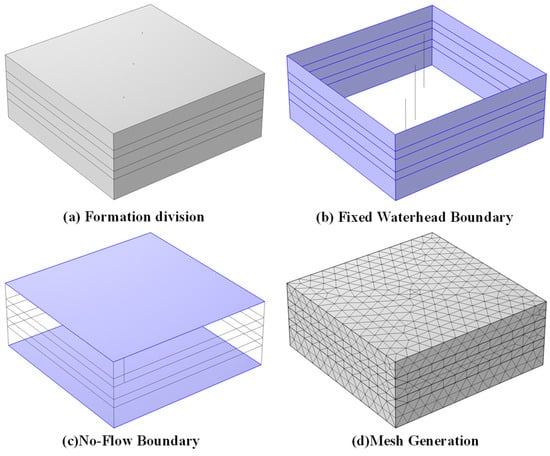 (a) Formation division

(b) Fixed Waterhead Boundary

(c)No-Flow Boundary

(d)Mesh Generation