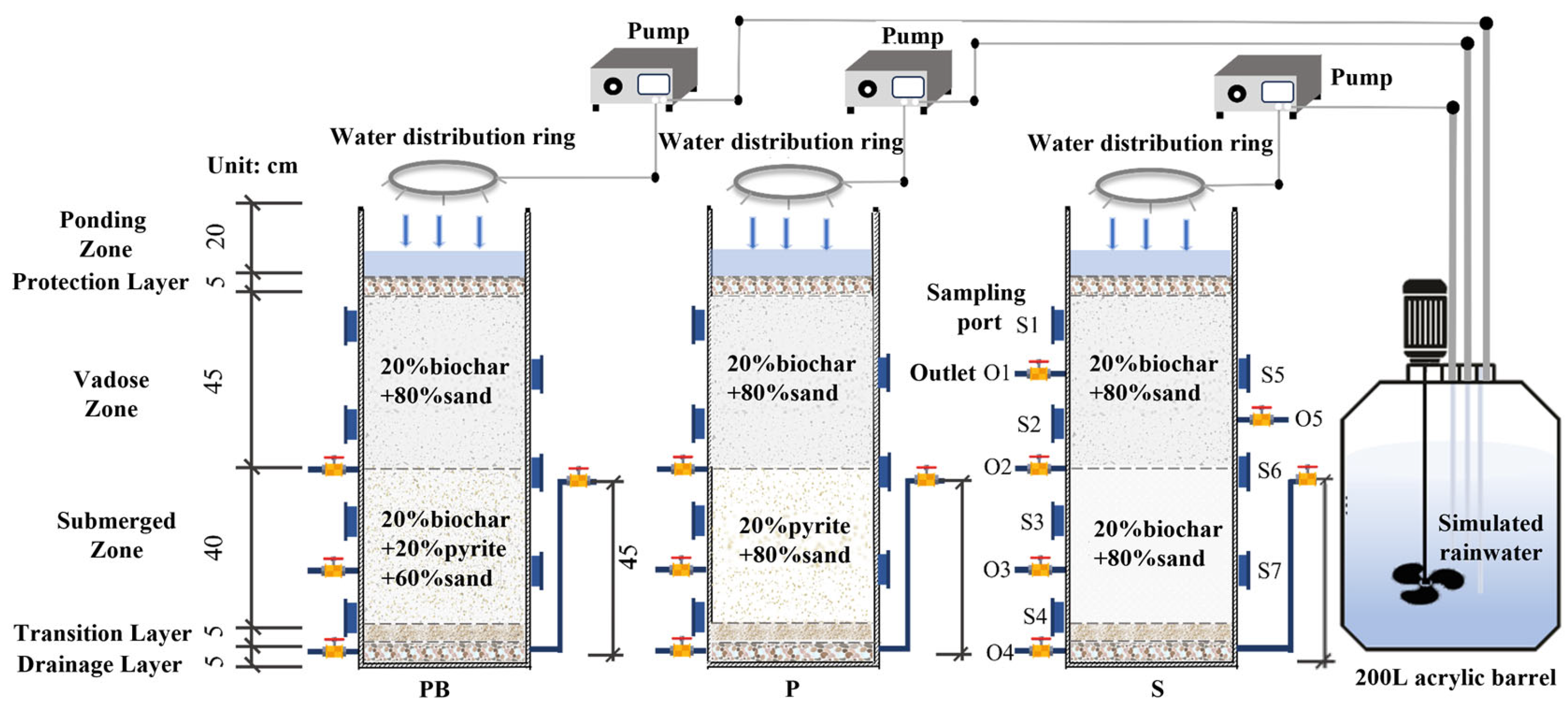 Pump

Pump

Pump

Water distribution ring

Water distribution ring

Water distribution ring

Unit: cm

Ponding Zone

20

Protection Layer

5

Vadose Zone

45

Submerged Zone

40

Transition Layer

5

Drainage Layer

5

20%biochar +80%sand

20%biochar +20%pyrite +60%sand

45

PB

20%biochar +80%sand

20%pyrite +80%sand

P

Sampling port S1

Outlet O1

S2

O2

S3

O3

S4

O4

20%biochar +80%sand

20%biochar +80%sand

S5

O5

S6

S7

S

Simulated rainwater

200L acrylic barrel