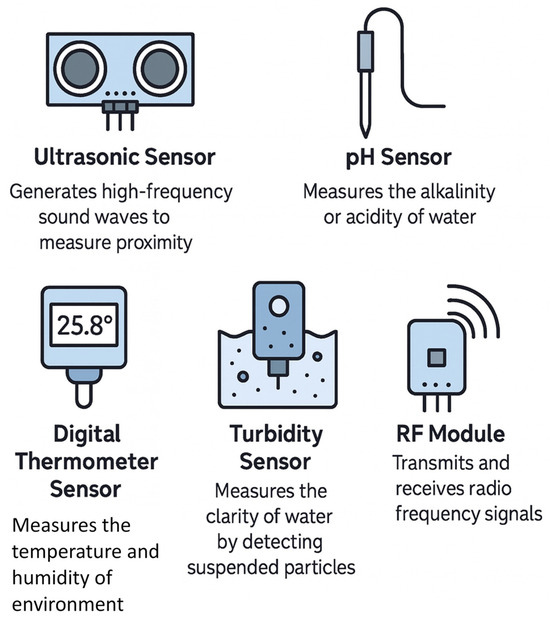 Ultrasonic Sensor
Generates high-frequency sound waves to measure proximity

pH Sensor
Measures the alkalinity or acidity of water

25.8°

Digital Thermometer Sensor
Measures the temperature and humidity of environment

Turbidity Sensor
Measures the clarity of water by detecting suspended particles

RF Module
Transmits and receives radio frequency signals