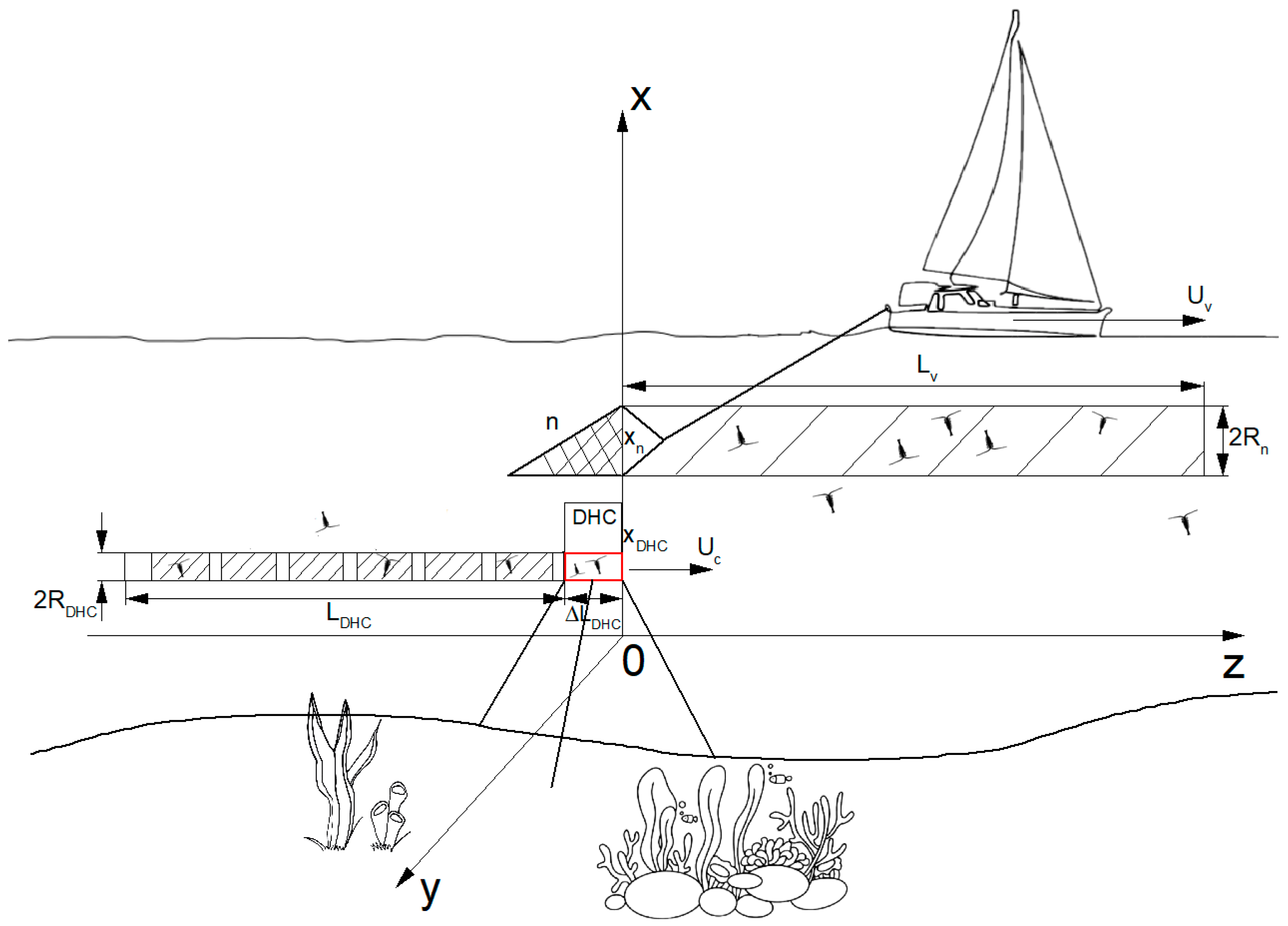 x

$U_v$

$L_v$

n

$x_n$

$2R_n$

DHC

$x_{DHC}$

$U_c$

$2R_{DHC}$

$L_{DHC}$

$\Delta L_{DHC}$

0

z

y