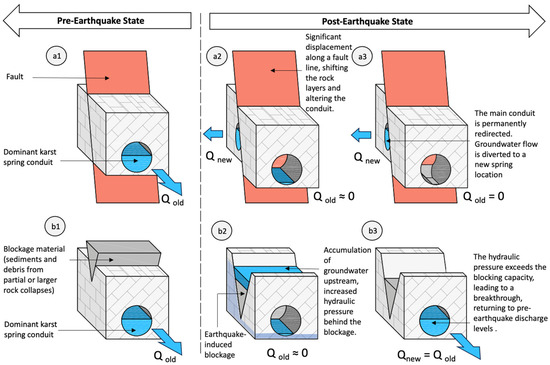 Pre-Earthquake State

Post-Earthquake State

a1

Fault

Dominant karst spring conduit

$Q_{old}$

a2

Significant displacement along a fault line, shifting the rock layers and altering the conduit.

$Q_{new}$

$Q_{old} \approx 0$

a3

The main conduit is permanently redirected. Groundwater flow is diverted to a new spring location

$Q_{new}$

$Q_{old} = 0$

b1

Blockage material (sediments and debris from partial or larger rock collapses)

Dominant karst spring conduit

$Q_{old}$

b2

Accumulation of groundwater upstream, increased hydraulic pressure behind the blockage.

Earthquake-induced blockage

$Q_{old} \approx 0$

b3

The hydraulic pressure exceeds the blocking capacity, leading to a breakthrough, returning to pre-earthquake discharge levels .

$Q_{new} = Q_{old}$