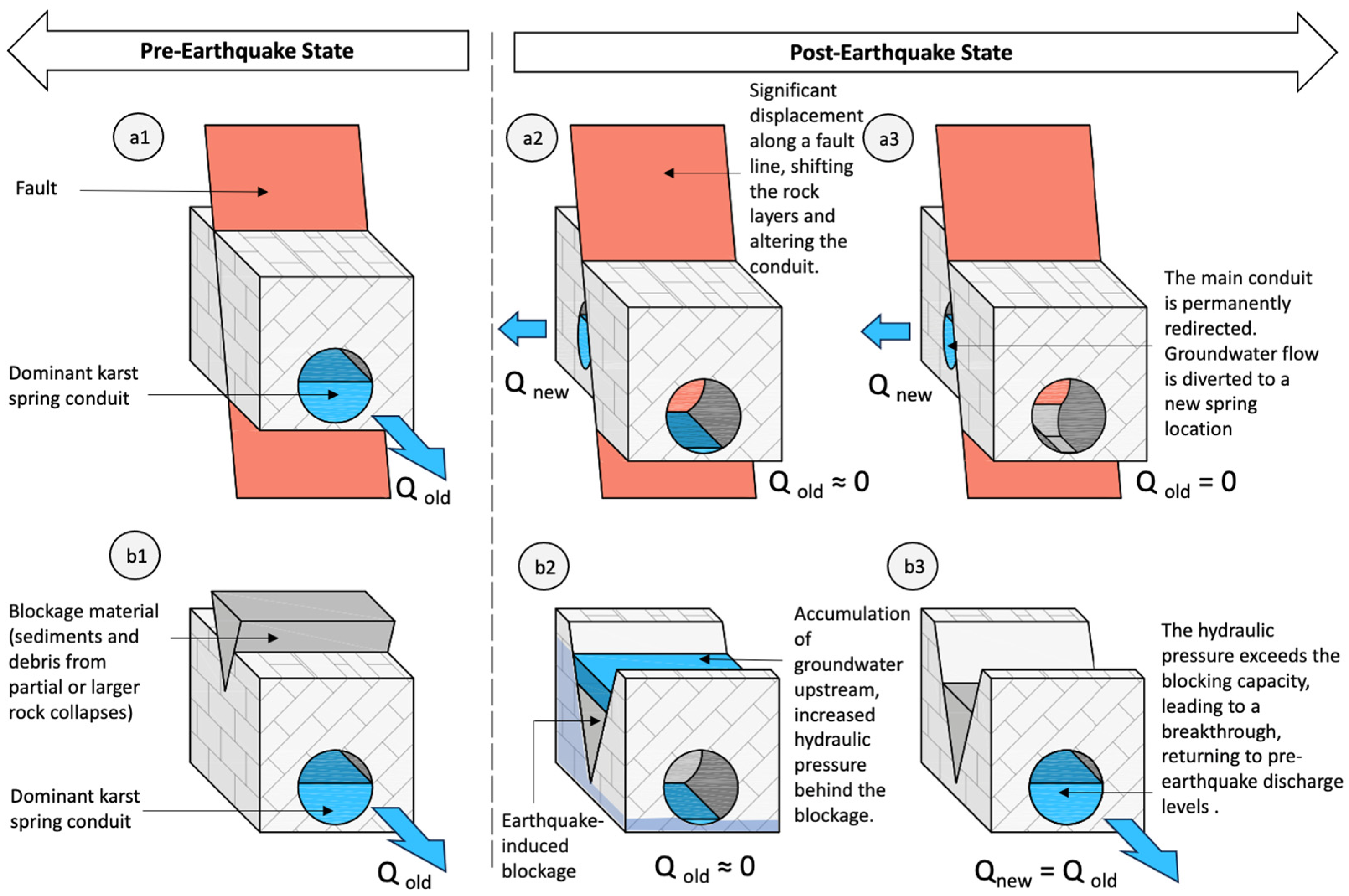 Pre-Earthquake State

Post-Earthquake State

a1

Fault

Dominant karst spring conduit

$Q_{old}$

a2

Significant displacement along a fault line, shifting the rock layers and altering the conduit.

$Q_{new}$

$Q_{old} \approx 0$

a3

The main conduit is permanently redirected. Groundwater flow is diverted to a new spring location

$Q_{new}$

$Q_{old} = 0$

b1

Blockage material (sediments and debris from partial or larger rock collapses)

Dominant karst spring conduit

$Q_{old}$

b2

Accumulation of groundwater upstream, increased hydraulic pressure behind the blockage.

Earthquake-induced blockage

$Q_{old} \approx 0$

b3

The hydraulic pressure exceeds the blocking capacity, leading to a breakthrough, returning to pre-earthquake discharge levels .

$Q_{new} = Q_{old}$