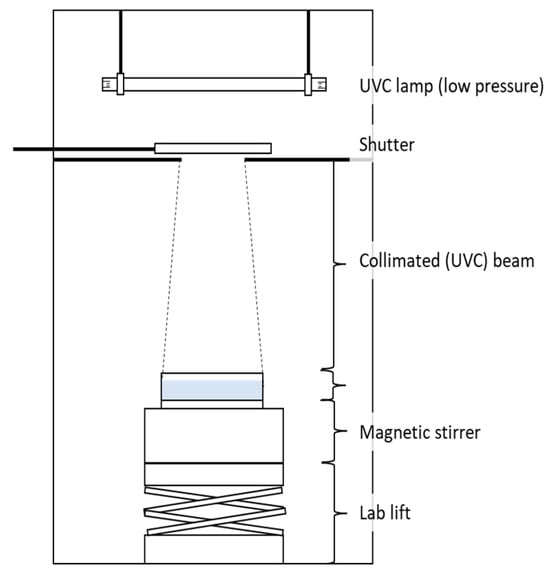 UVC lamp (low pressure)

Shutter

Collimated (UVC) beam

Magnetic stirrer

Lab lift