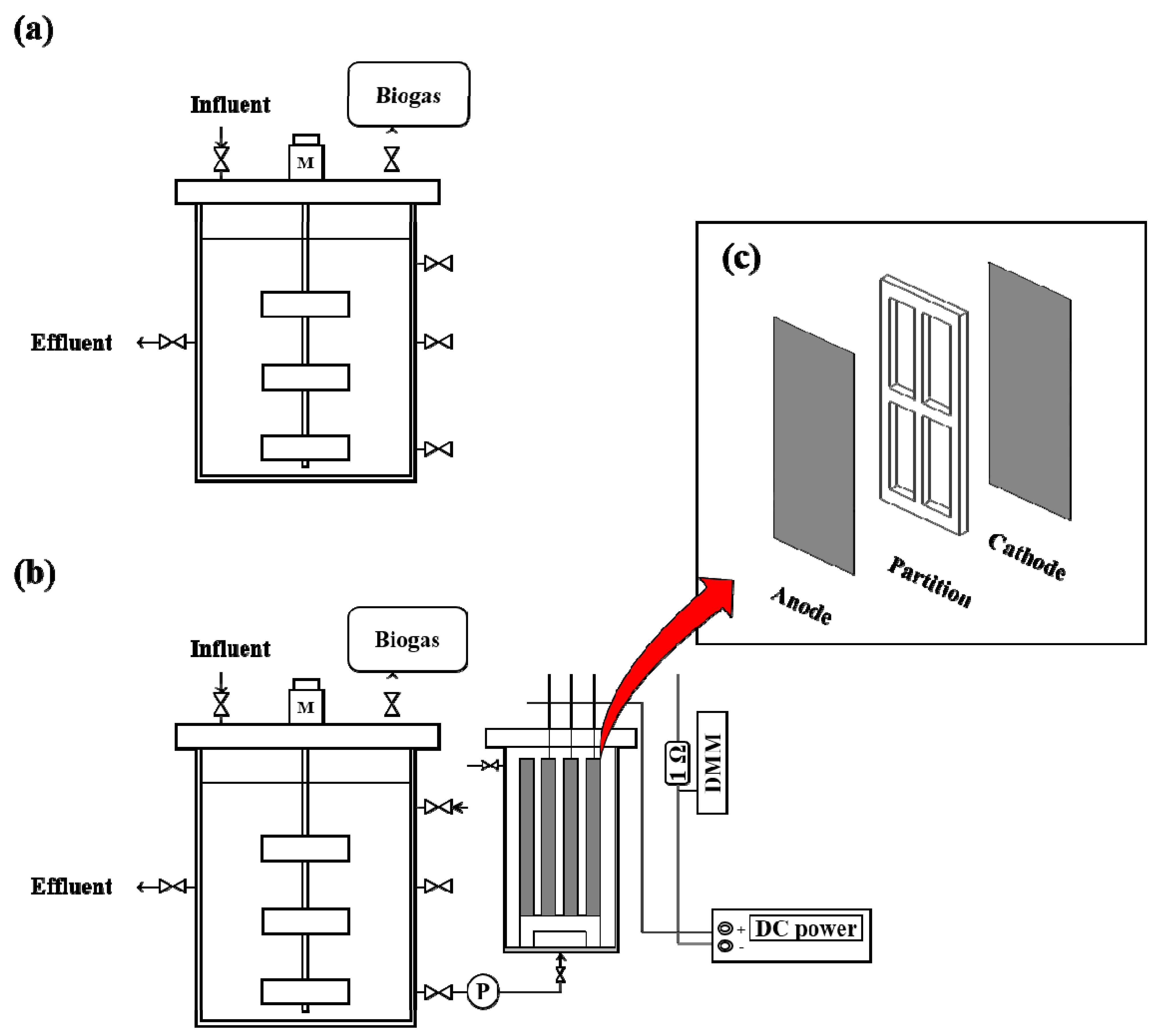 (a)

Influent

Biogas

M

Effluent

(c)

Anode

Partition

Cathode

(b)

Influent

Biogas

M

Effluent

1 Ω

DMM

+
-
DC power

P