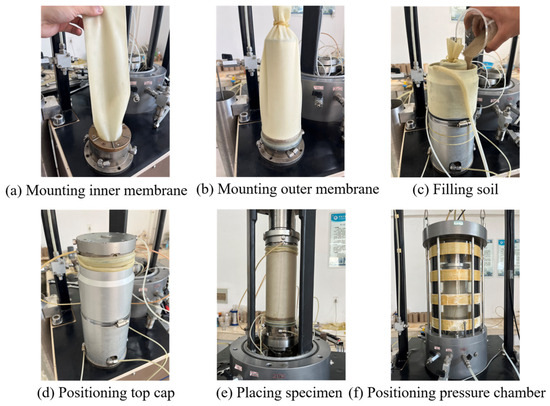 (a) Mounting inner membrane
(b) Mounting outer membrane
(c) Filling soil
(d) Positioning top cap
(e) Placing specimen
(f) Positioning pressure chamber