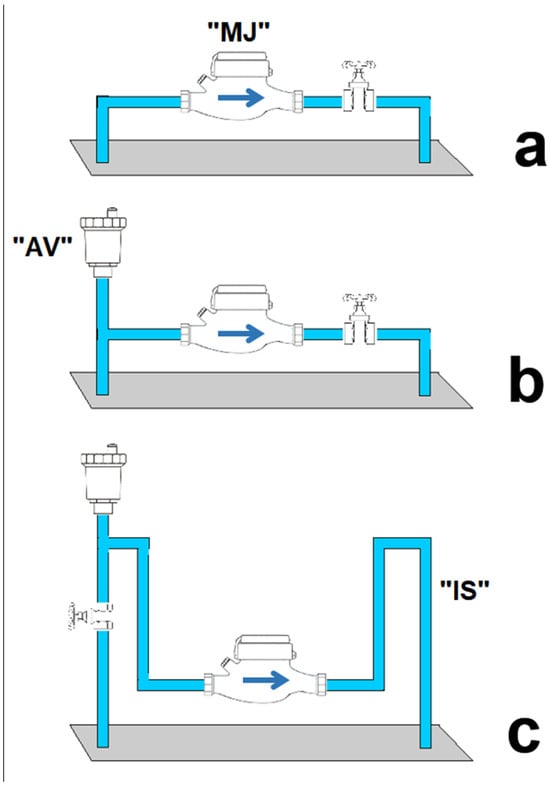 "MJ"

a

"AV"

b

"IS"

c