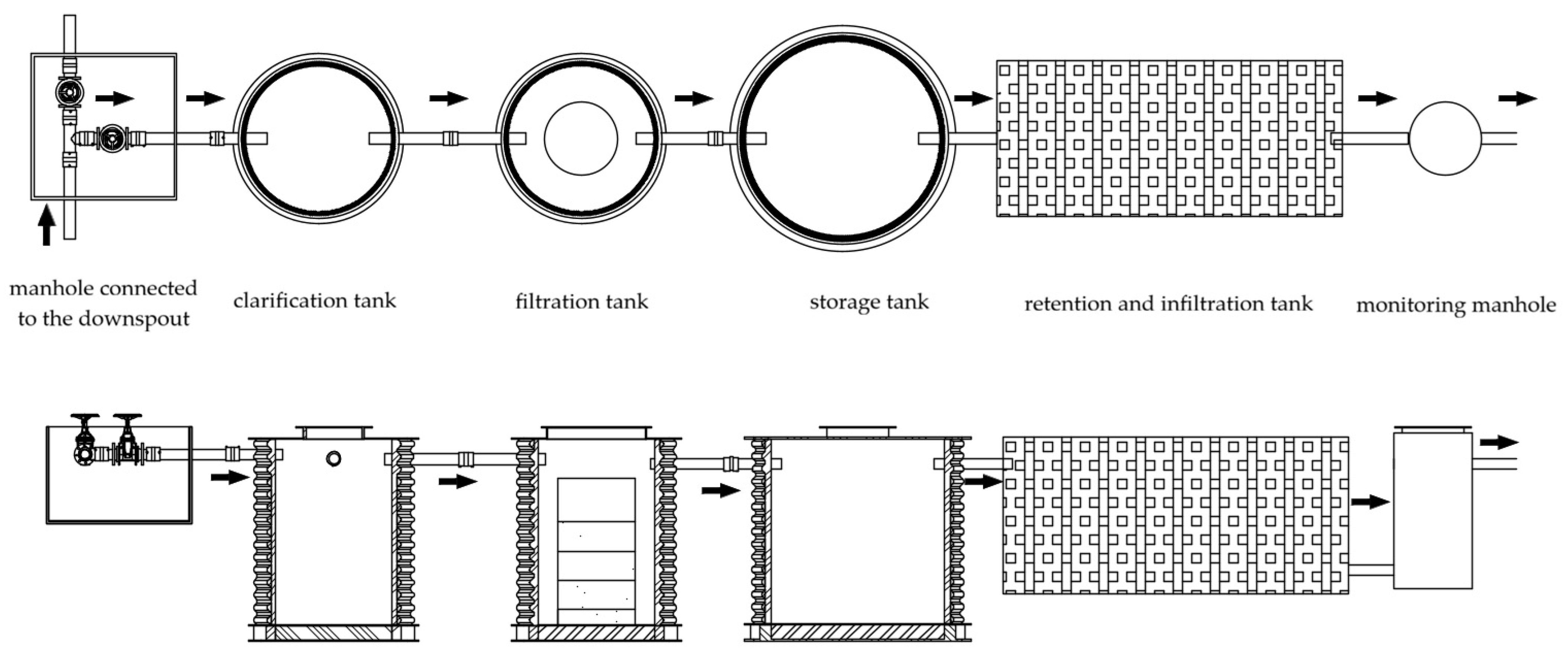 manhole connected to the downspout

clarification tank

filtration tank

storage tank

retention and infiltration tank

monitoring manhole