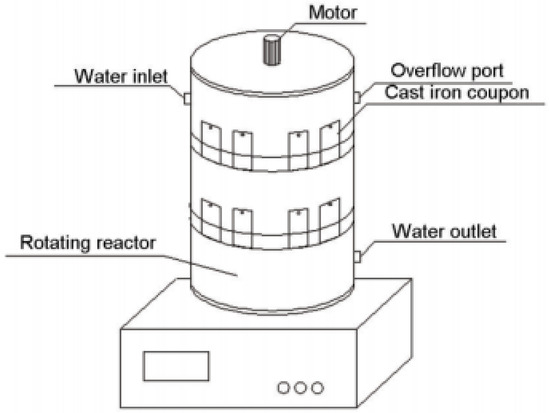 Motor

Water inlet

Overflow port

Cast iron coupon

Water outlet

Rotating reactor