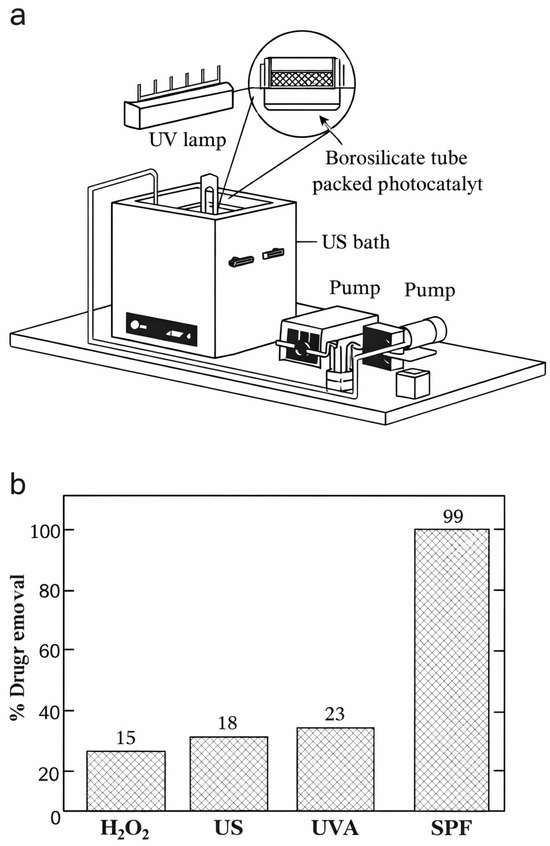 a

UV lamp

Borosilicate tube packed photocatalyt

US bath

Pump Pump

b

% Drugr emoval

100
80
60
40
20
0

15
18
23
99

$H_2O_2$
US
UVA
SPF