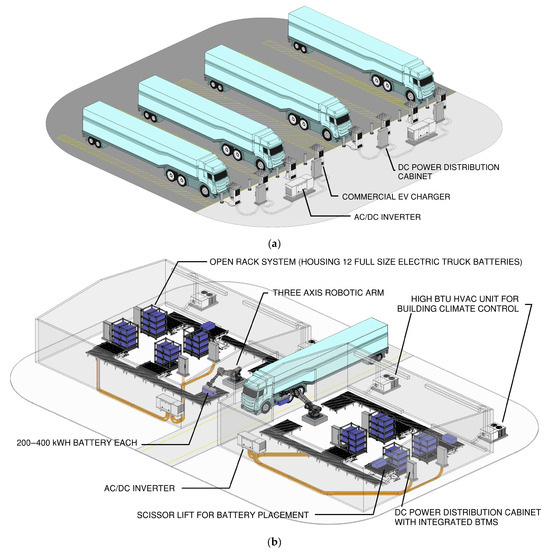 DC POWER DISTRIBUTION CABINET

COMMERCIAL EV CHARGER

AC/DC INVERTER

(a)

OPEN RACK SYSTEM (HOUSING 12 FULL SIZE ELECTRIC TRUCK BATTERIES)

THREE AXIS ROBOTIC ARM

HIGH BTU HVAC UNIT FOR BUILDING CLIMATE CONTROL

200–400 kWH BATTERY EACH

AC/DC INVERTER

SCISSOR LIFT FOR BATTERY PLACEMENT

DC POWER DISTRIBUTION CABINET WITH INTEGRATED BTMS

(b)