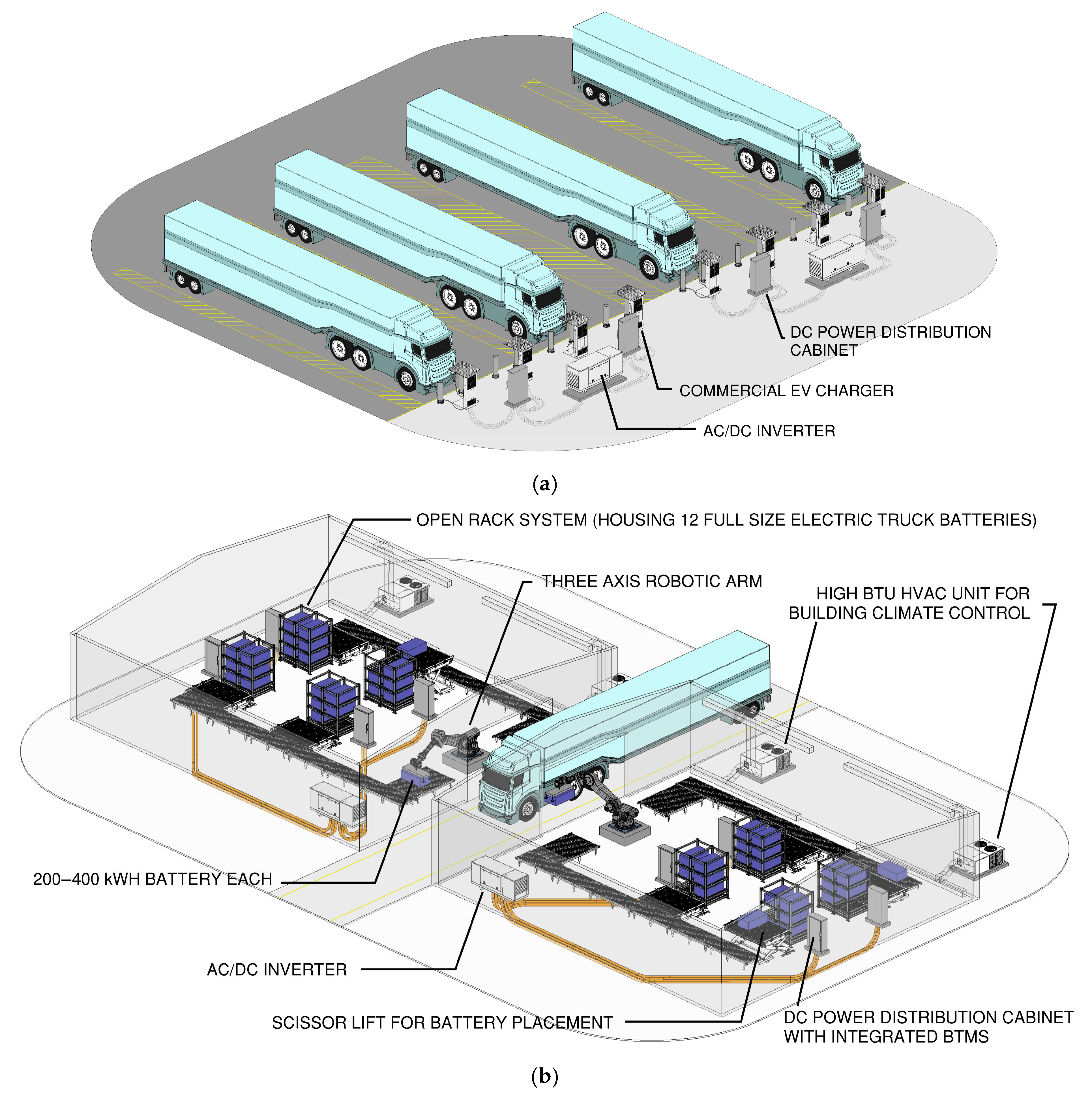 DC POWER DISTRIBUTION CABINET

COMMERCIAL EV CHARGER

AC/DC INVERTER

(a)

OPEN RACK SYSTEM (HOUSING 12 FULL SIZE ELECTRIC TRUCK BATTERIES)

THREE AXIS ROBOTIC ARM

HIGH BTU HVAC UNIT FOR BUILDING CLIMATE CONTROL

200–400 kWH BATTERY EACH

AC/DC INVERTER

SCISSOR LIFT FOR BATTERY PLACEMENT

DC POWER DISTRIBUTION CABINET WITH INTEGRATED BTMS

(b)