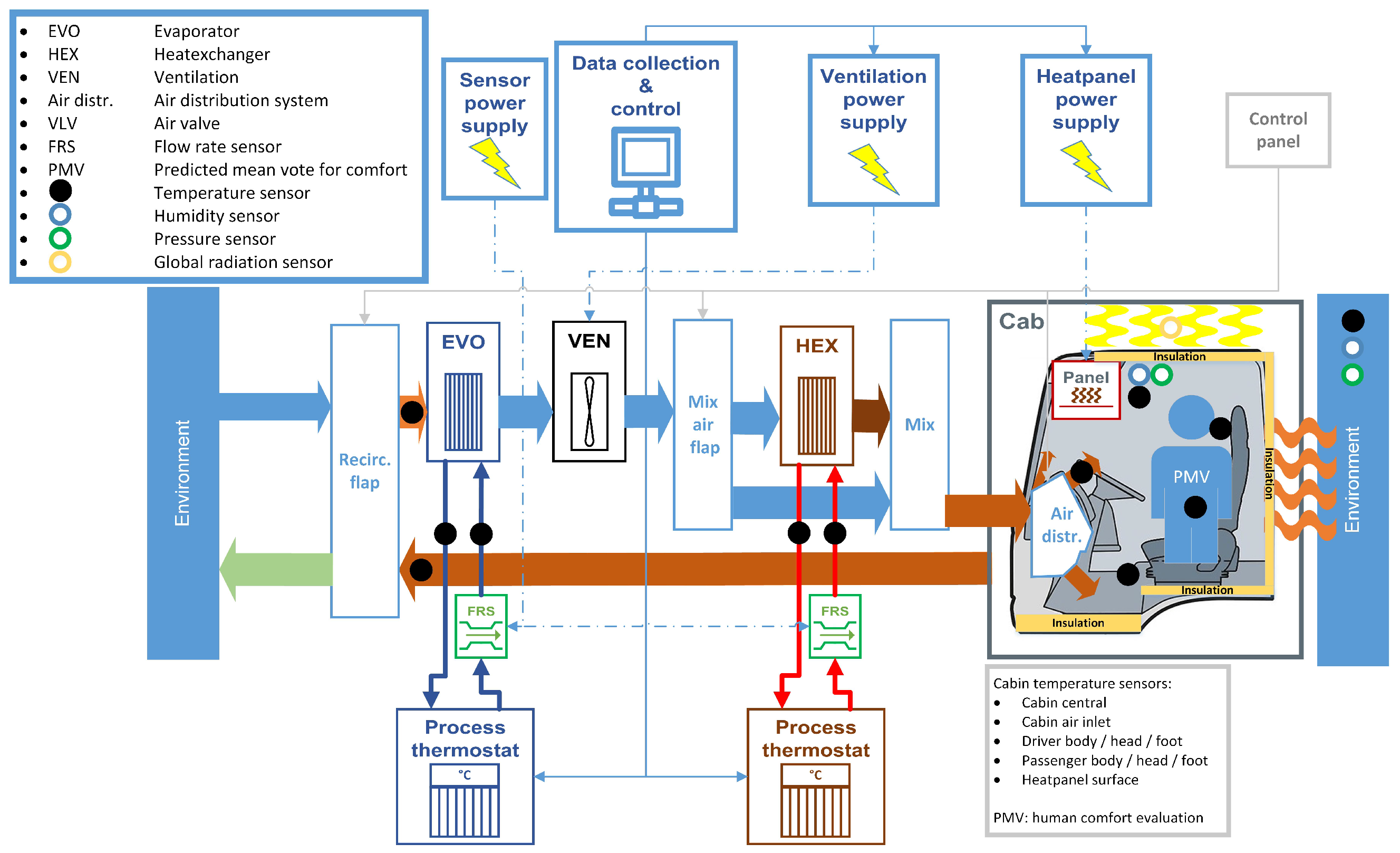 - EVO Evaporator
- HEX Heatexchanger
- VEN Ventilation
- Air distr. Air distribution system
- VLV Air valve
- FRS Flow rate sensor
- PMV Predicted mean vote for comfort
- Temperature sensor
- Humidity sensor
- Pressure sensor
- Global radiation sensor

Sensor power supply

Data collection & control

Ventilation power supply

Heatpanel power supply

Control panel

Environment

Recirc. flap

EVO

VEN

Mix air flap

HEX

Mix

Cab

Insulation

Panel

PMV

Insulation

Air distr.

Insulation

Insulation

Environment

FRS

FRS

Process thermostat
°C

Process thermostat
°C

Cabin temperature sensors:
- Cabin central
- Cabin air inlet
- Driver body / head / foot
- Passenger body / head / foot
- Heatpanel surface

PMV: human comfort evaluation