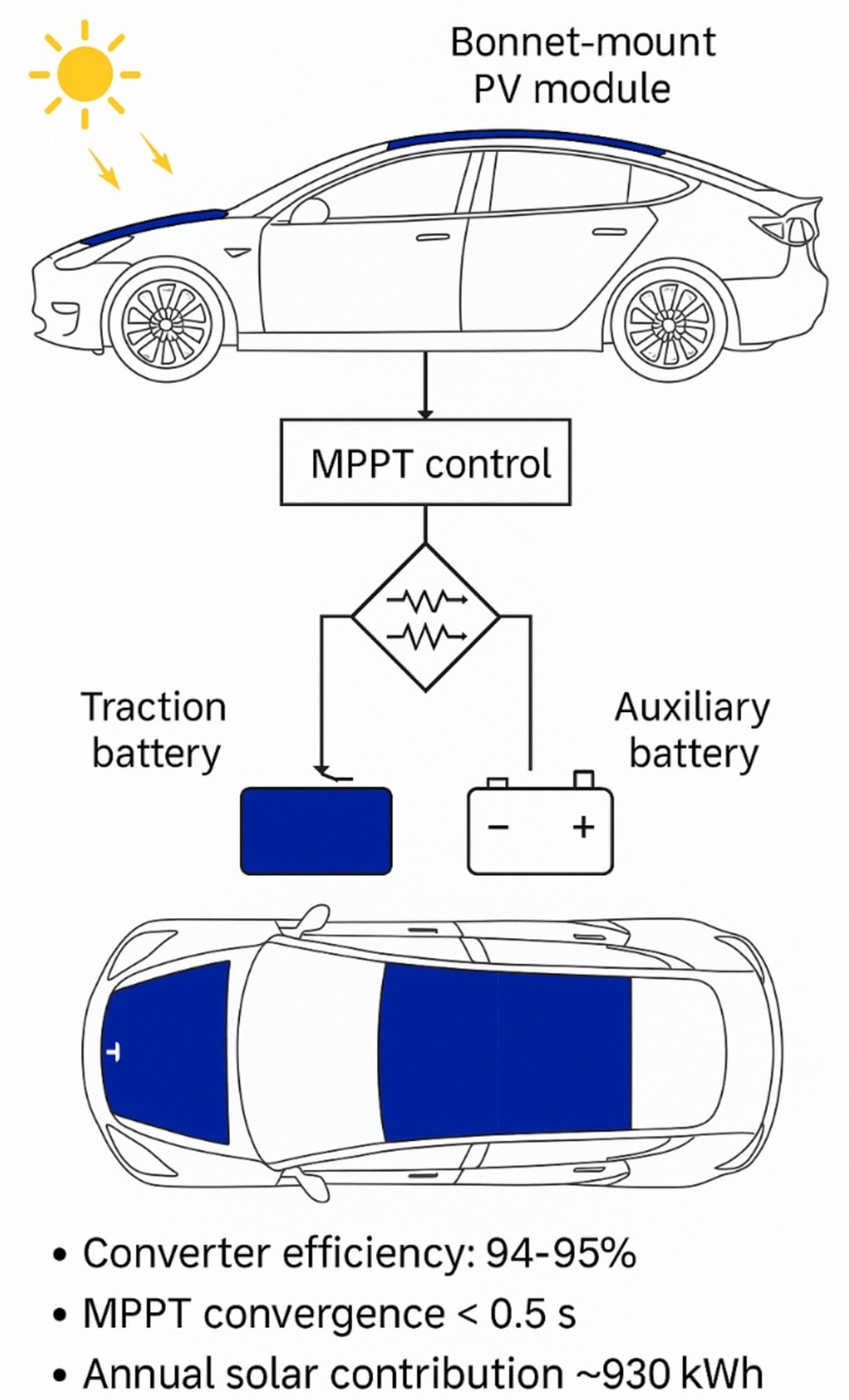 Bonnet-mount PV module

MPPT control

Traction battery

Auxiliary battery

−

+

T

• Converter efficiency: 94-95%
• MPPT convergence < 0.5 s
• Annual solar contribution ~930 kWh