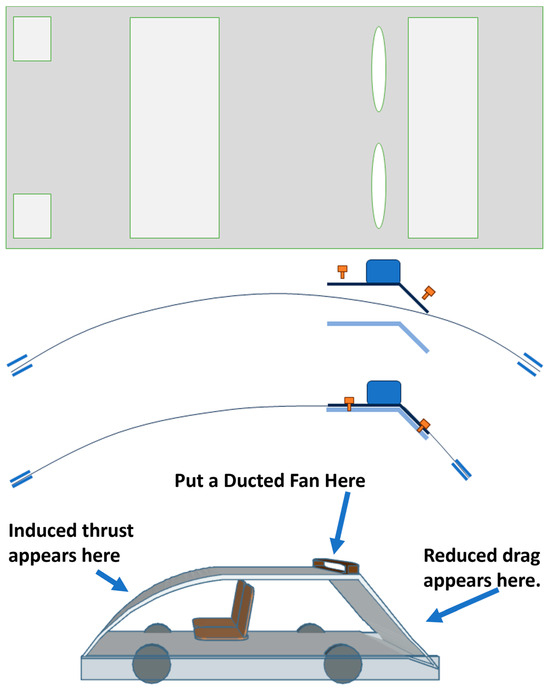 Put a Ducted Fan Here

Induced thrust appears here

Reduced drag appears here.