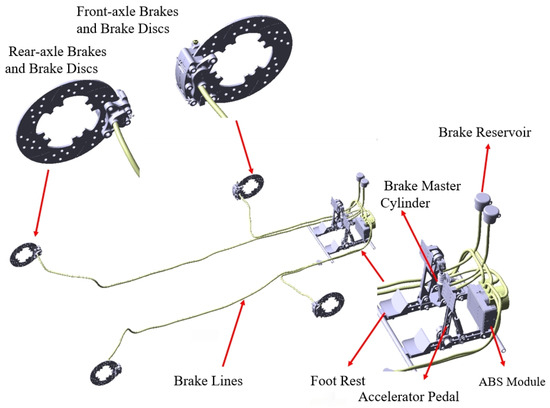 Front-axle Brakes and Brake Discs

Rear-axle Brakes and Brake Discs

Brake Reservoir

Brake Master Cylinder

Brake Lines

Foot Rest

Accelerator Pedal

ABS Module