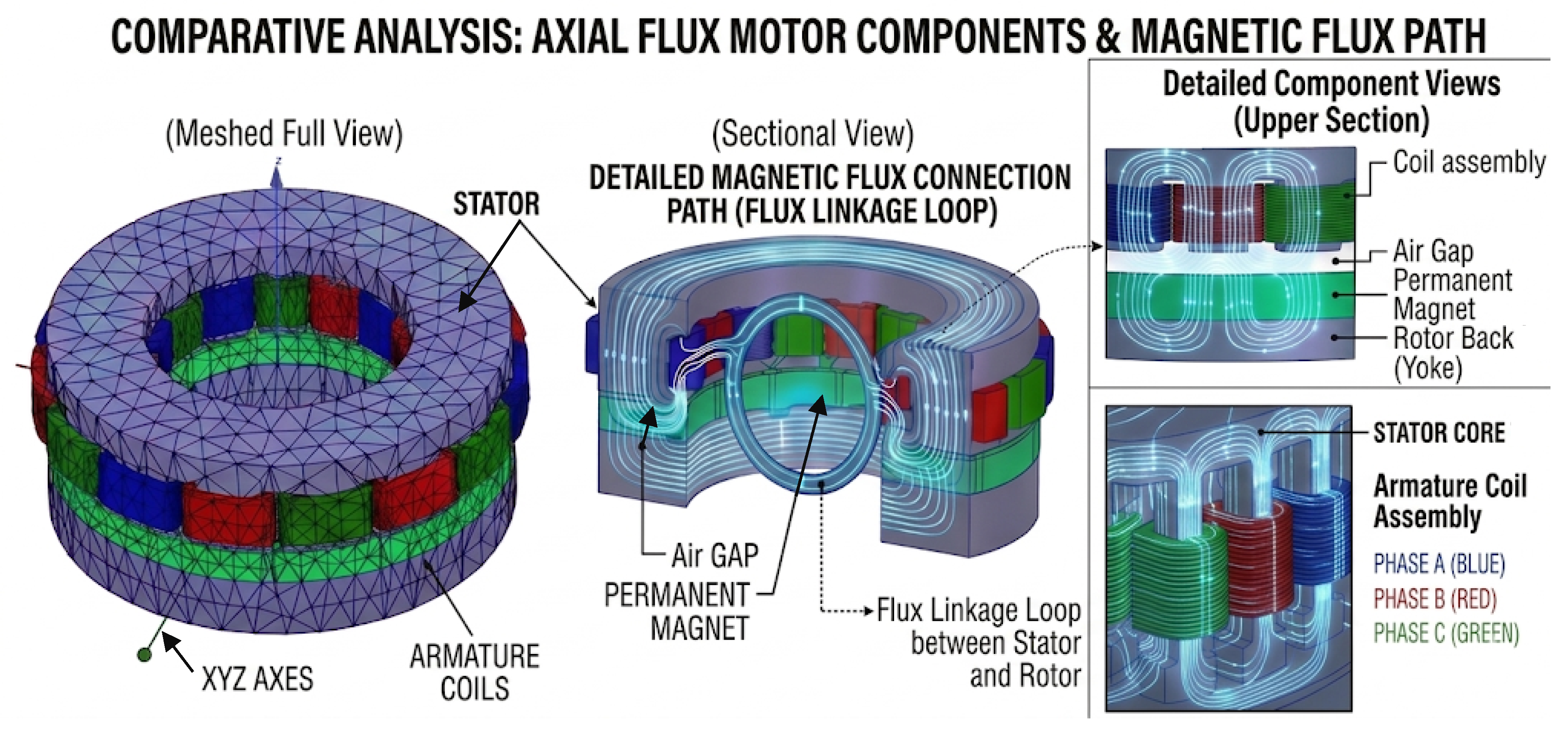 COMPARATIVE ANALYSIS: AXIAL FLUX MOTOR COMPONENTS & MAGNETIC FLUX PATH

(Meshed Full View)

z

STATOR

XYZ AXES

ARMATURE COILS

(Sectional View)

DETAILED MAGNETIC FLUX CONNECTION PATH (FLUX LINKAGE LOOP)

Air GAP

PERMANENT MAGNET

Flux Linkage Loop between Stator and Rotor

Detailed Component Views (Upper Section)

Coil assembly

Air Gap

Permanent Magnet

Rotor Back (Yoke)

STATOR CORE

Armature Coil Assembly

PHASE A (BLUE)

PHASE B (RED)

PHASE C (GREEN)