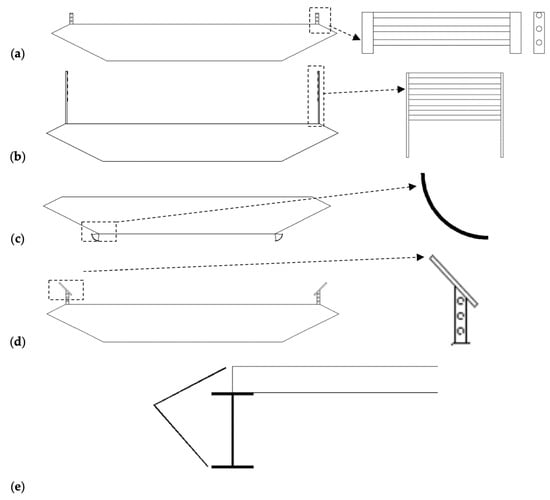 (a)

(b)

(c)

(d)

(e)